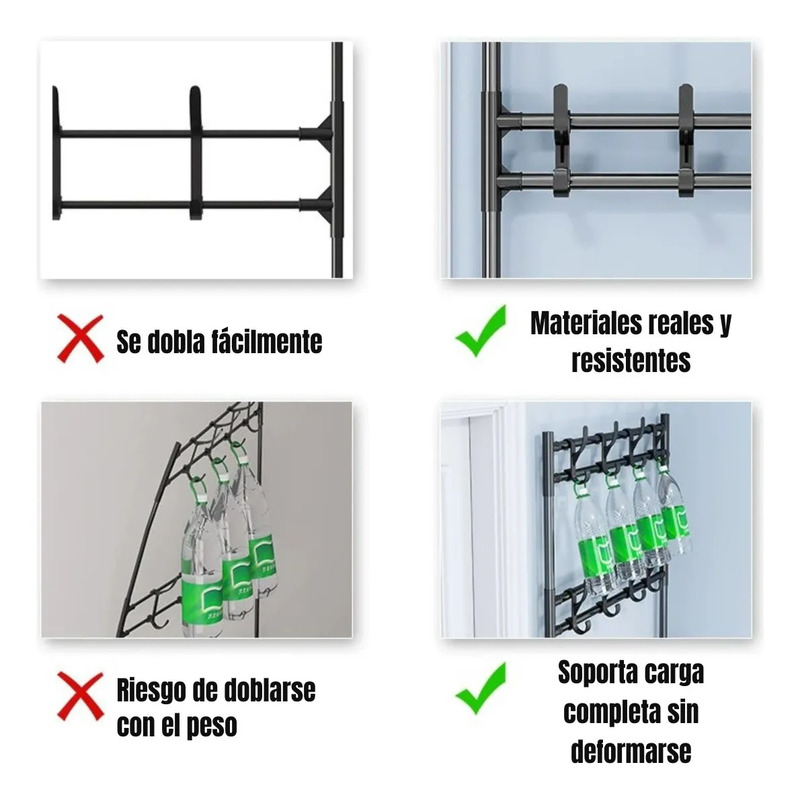 Se dobla fácilmente

Materiales reales y resistentes

Riesgo de doblarse con el peso

Soporta carga completa sin deformarse