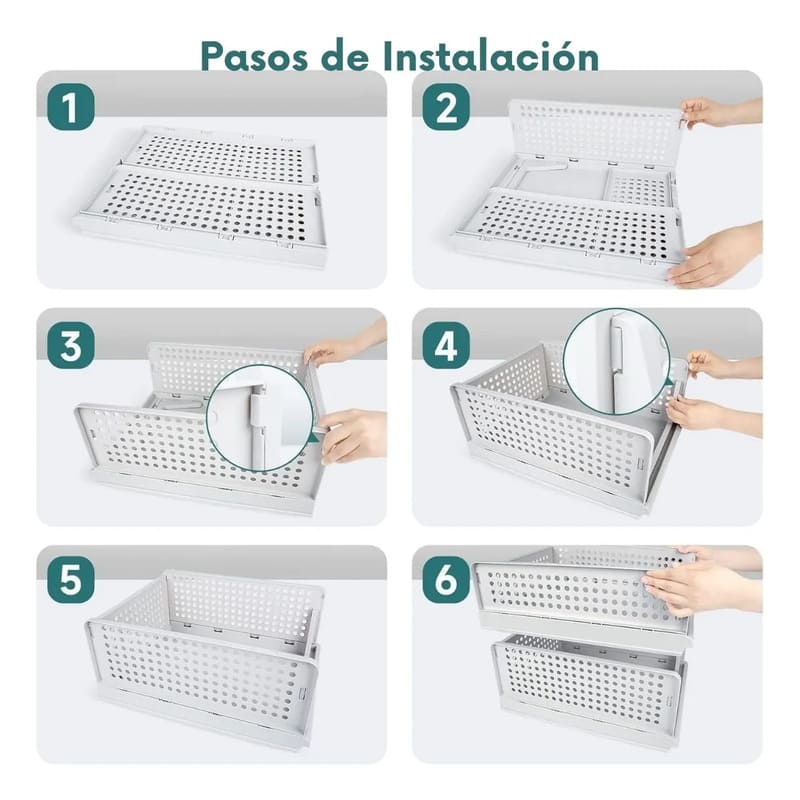 Pasos de Instalación

1

2

3

4

5

6