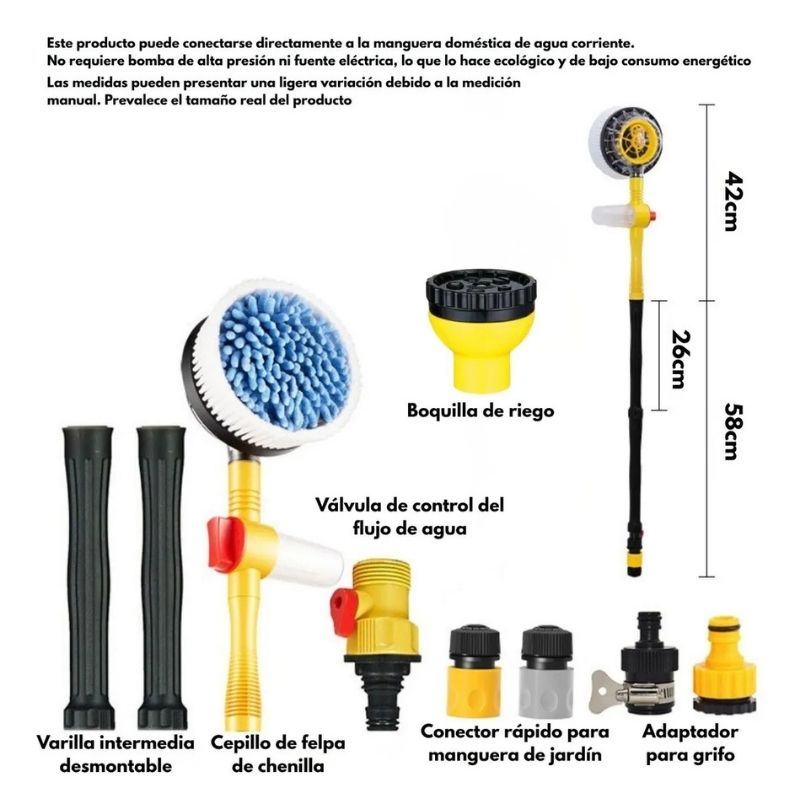 Este producto puede conectarse directamente a la manguera doméstica de agua corriente.
No requiere bomba de alta presión ni fuente eléctrica, lo que lo hace ecológico y de bajo consumo energético
Las medidas pueden presentar una ligera variación debido a la medición manual. Prevalece el tamaño real del producto

42cm

26cm

58cm

Boquilla de riego

Válvula de control del flujo de agua

Varilla intermedia desmontable

Cepillo de felpa de chenilla

Conector rápido para manguera de jardín

Adaptador para grifo