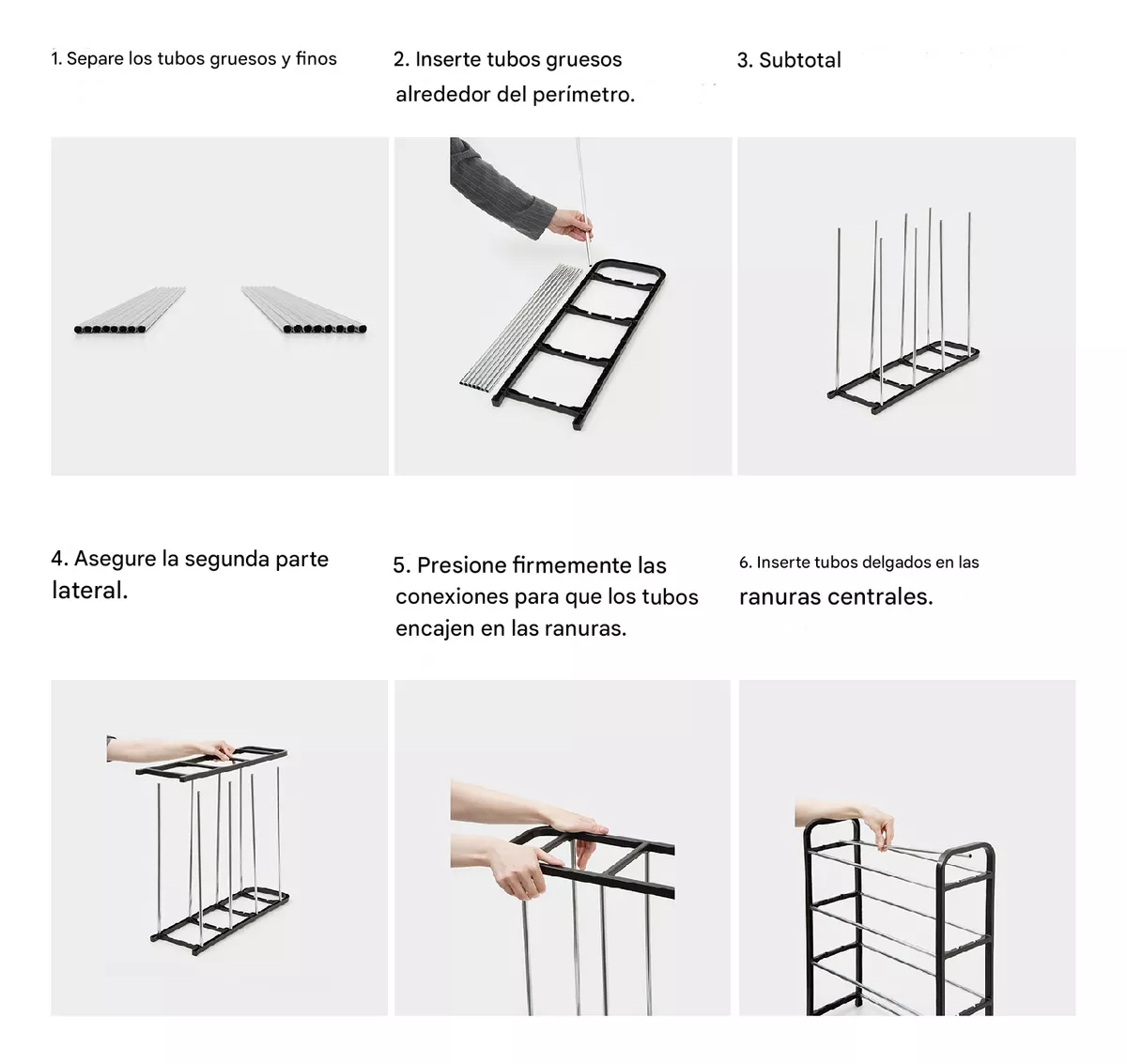 1. Separe los tubos gruesos y finos

2. Inserte tubos gruesos alrededor del perímetro.

3. Subtotal

4. Asegure la segunda parte lateral.

5. Presione firmemente las conexiones para que los tubos encajen en las ranuras.

6. Inserte tubos delgados en las ranuras centrales.