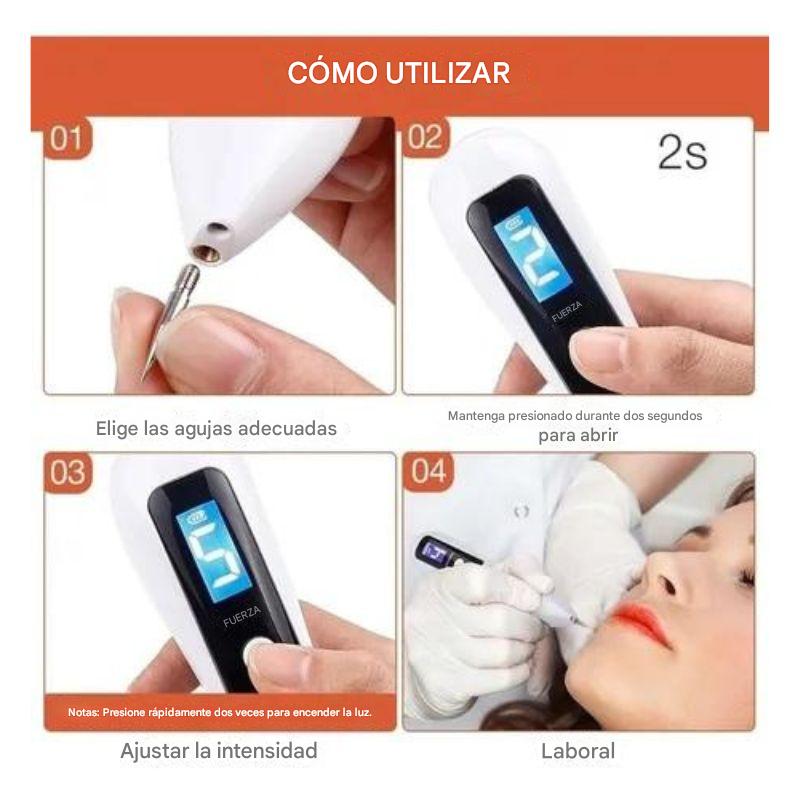 CÓMO UTILIZAR

01

Elige las agujas adecuadas

02

2s

2

FUERZA

Mantenga presionado durante dos segundos para abrir

03

5

FUERZA

Notas: Presione rápidamente dos veces para encender la luz.

Ajustar la intensidad

04

Laboral